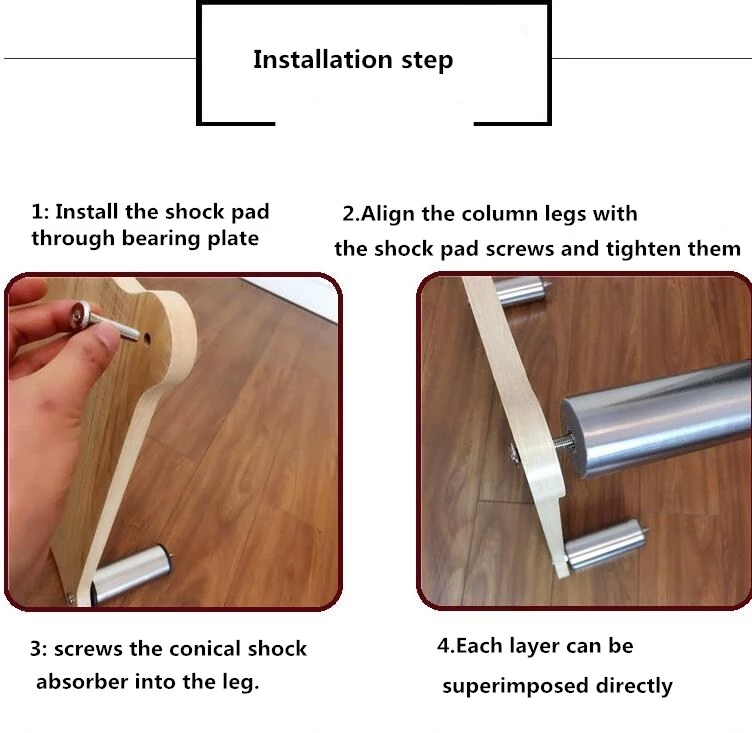 Installation step

1: Install the shock pad through bearing plate

2.Align the column legs with the shock pad screws and tighten them

3: screws the conical shock absorber into the leg.

4.Each layer can be superimposed directly